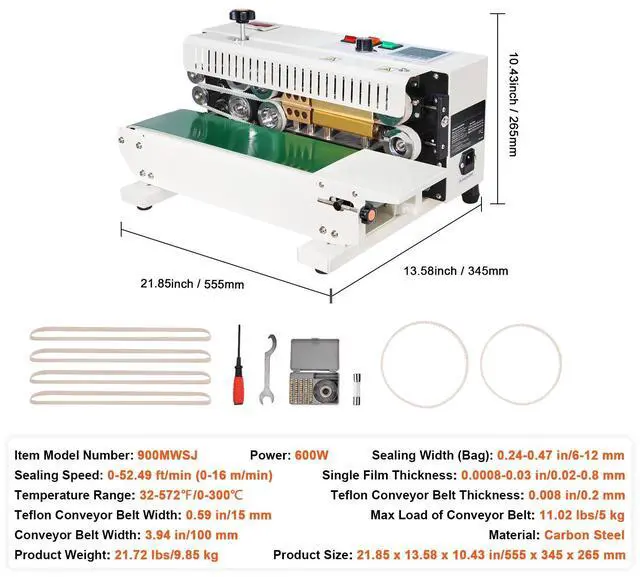 10.43inch / 265mm

21.85inch / 555mm

13.58inch / 345mm

Item Model Number: 900MWSJ
Power: 600W
Sealing Width (Bag): 0.24-0.47 in/6-12 mm
Sealing Speed: 0-52.49 ft/min (0-16 m/min)
Single Film Thickness: 0.0008-0.03 in/0.02-0.8 mm
Temperature Range: 32-572℉/0-300℃
Teflon Conveyor Belt Thickness: 0.008 in/0.2 mm
Teflon Conveyor Belt Width: 0.59 in/15 mm
Max Load of Conveyor Belt: 11.02 lbs/5 kg
Conveyor Belt Width: 3.94 in/100 mm
Material: Carbon Steel
Product Weight: 21.72 lbs/9.85 kg
Product Size: 21.85 x 13.58 x 10.43 in/555 x 345 x 265 mm