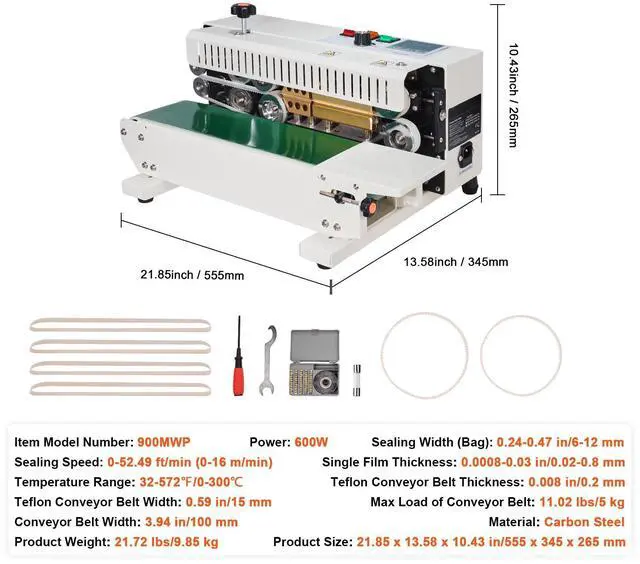 10.43inch / 265mm

21.85inch / 555mm

13.58inch / 345mm

Item Model Number: 900MWP
Power: 600W
Sealing Width (Bag): 0.24-0.47 in/6-12 mm
Sealing Speed: 0-52.49 ft/min (0-16 m/min)
Single Film Thickness: 0.0008-0.03 in/0.02-0.8 mm
Temperature Range: 32-572℉/0-300℃
Teflon Conveyor Belt Thickness: 0.008 in/0.2 mm
Teflon Conveyor Belt Width: 0.59 in/15 mm
Max Load of Conveyor Belt: 11.02 lbs/5 kg
Conveyor Belt Width: 3.94 in/100 mm
Material: Carbon Steel
Product Weight: 21.72 lbs/9.85 kg
Product Size: 21.85 x 13.58 x 10.43 in/555 x 345 x 265 mm