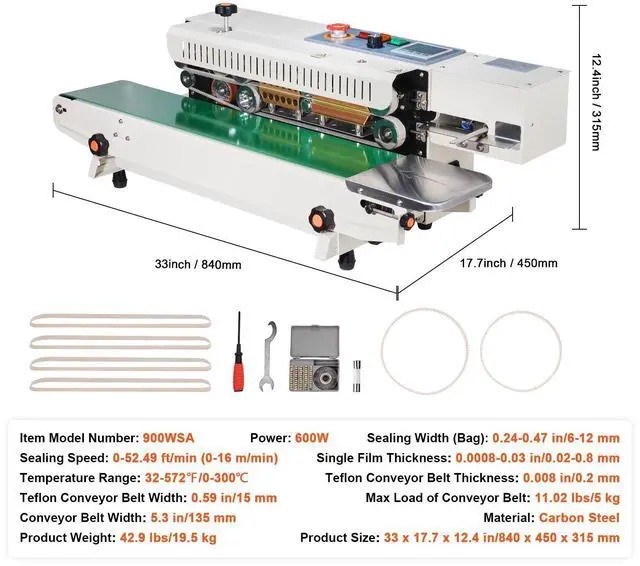 12.4inch / 315mm

33inch / 840mm

17.7inch / 450mm

Item Model Number: 900WSA
Power: 600W
Sealing Width (Bag): 0.24-0.47 in/6-12 mm
Sealing Speed: 0-52.49 ft/min (0-16 m/min)
Single Film Thickness: 0.0008-0.03 in/0.02-0.8 mm
Temperature Range: 32-572℉/0-300℃
Teflon Conveyor Belt Thickness: 0.008 in/0.2 mm
Teflon Conveyor Belt Width: 0.59 in/15 mm
Max Load of Conveyor Belt: 11.02 lbs/5 kg
Conveyor Belt Width: 5.3 in/135 mm
Material: Carbon Steel
Product Weight: 42.9 lbs/19.5 kg
Product Size: 33 x 17.7 x 12.4 in/840 x 450 x 315 mm