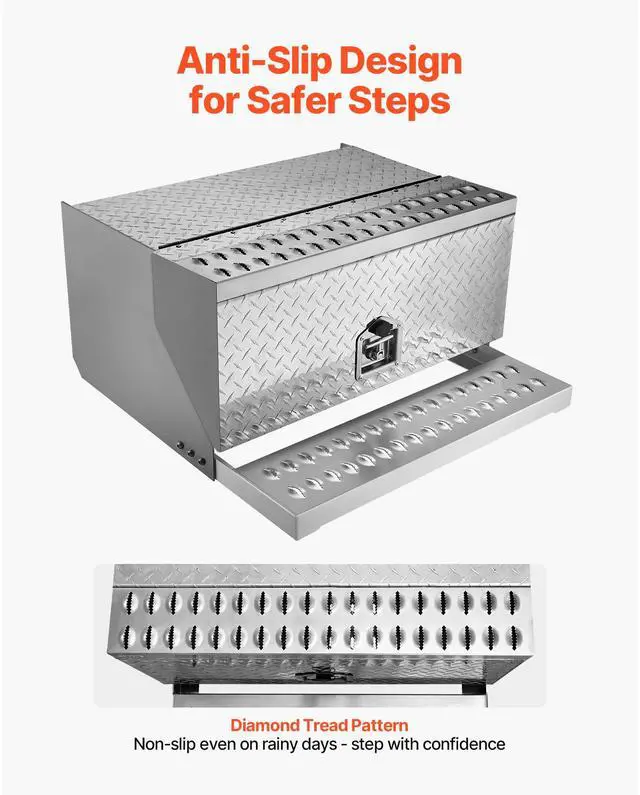 Anti-Slip Design for Safer Steps

Diamond Tread Pattern
Non-slip even on rainy days - step with confidence