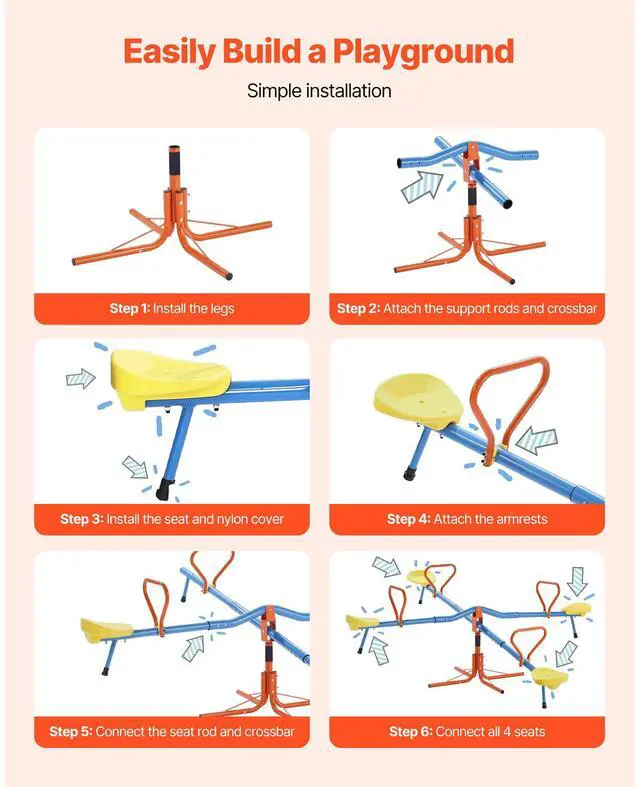 Easily Build a Playground

Simple installation

Step 1: Install the legs

Step 2: Attach the support rods and crossbar

Step 3: Install the seat and nylon cover

Step 4: Attach the armrests

Step 5: Connect the seat rod and crossbar

Step 6: Connect all 4 seats