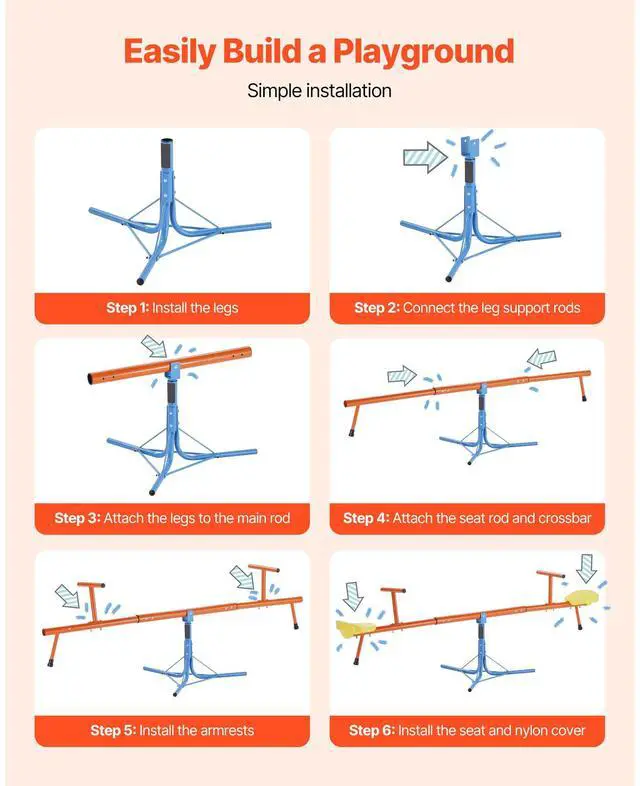 Easily Build a Playground

Simple installation

Step 1: Install the legs

Step 2: Connect the leg support rods

Step 3: Attach the legs to the main rod

Step 4: Attach the seat rod and crossbar

Step 5: Install the armrests

Step 6: Install the seat and nylon cover