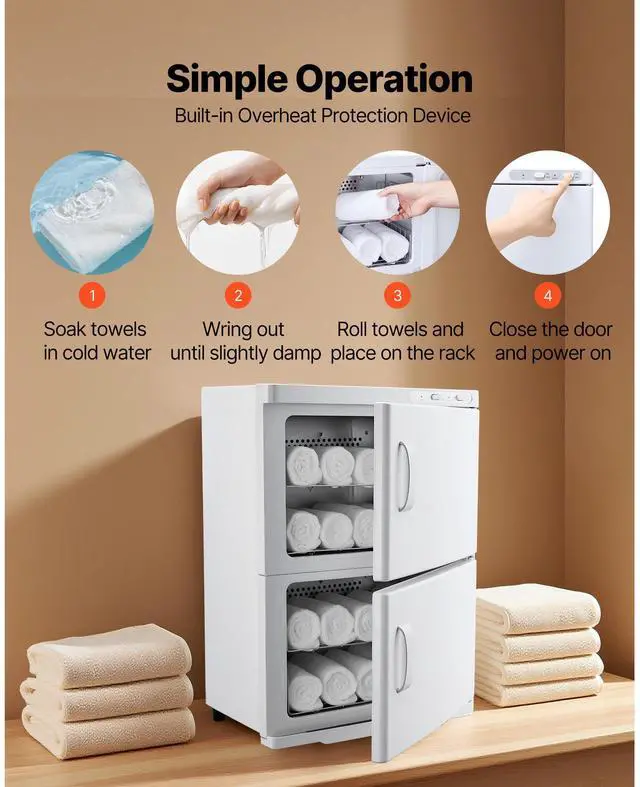 Simple Operation
Built-in Overheat Protection Device

1
Soak towels in cold water

2
Wring out until slightly damp

3
Roll towels and place on the rack

4
Close the door and power on