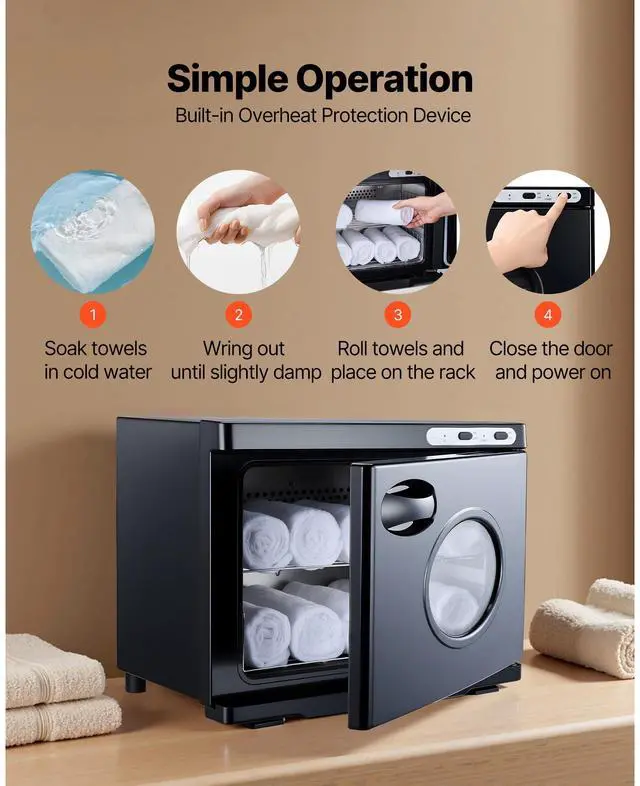 Simple Operation
Built-in Overheat Protection Device

1
Soak towels in cold water

2
Wring out until slightly damp

3
Roll towels and place on the rack

4
Close the door and power on