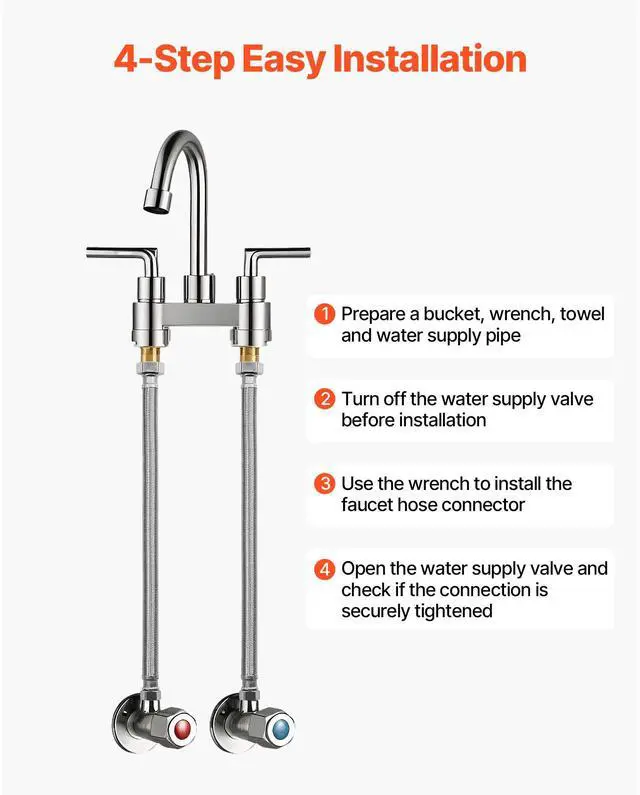 4-Step Easy Installation

1 Prepare a bucket, wrench, towel and water supply pipe

2 Turn off the water supply valve before installation

3 Use the wrench to install the faucet hose connector

4 Open the water supply valve and check if the connection is securely tightened