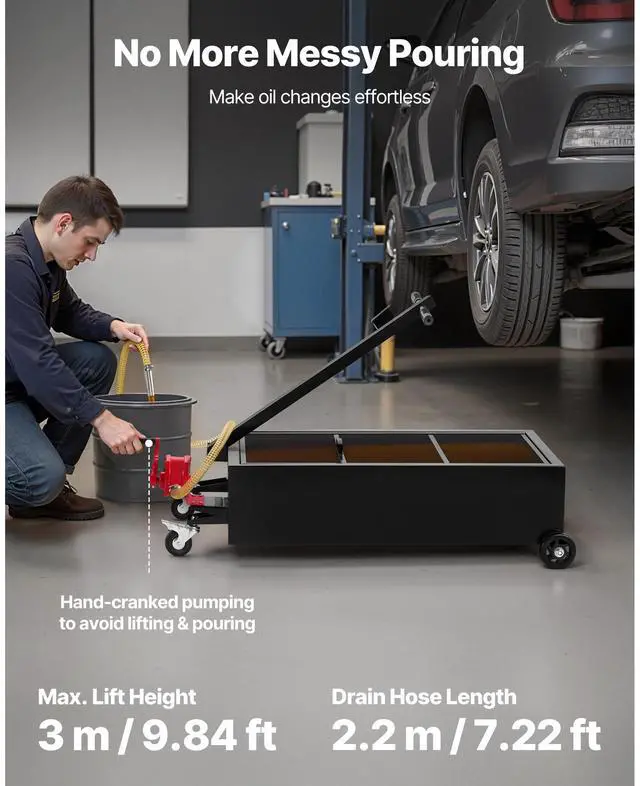 No More Messy Pouring

Make oil changes effortless

Hand-cranked pumping to avoid lifting & pouring

Max. Lift Height
3 m / 9.84 ft

Drain Hose Length
2.2 m / 7.22 ft