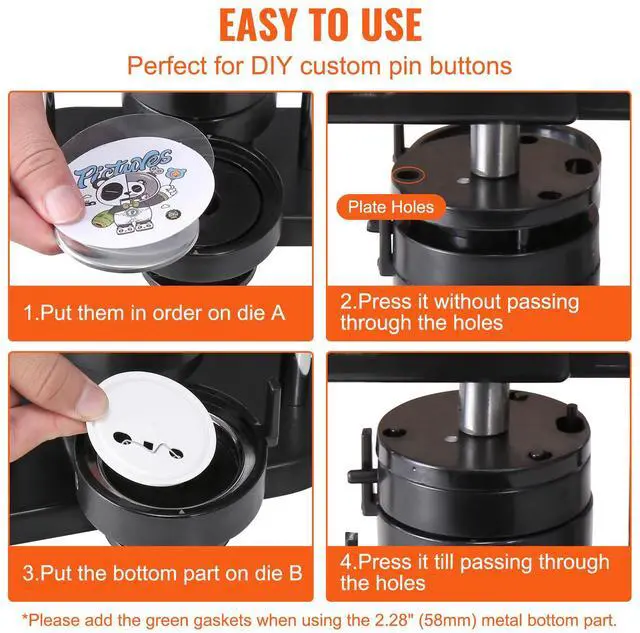 EASY TO USE
Perfect for DIY custom pin buttons

Pictures

1.Put them in order on die A

Plate Holes

2.Press it without passing through the holes

3.Put the bottom part on die B

4.Press it till passing through the holes

*Please add the green gaskets when using the 2.28" (58mm) metal bottom part.