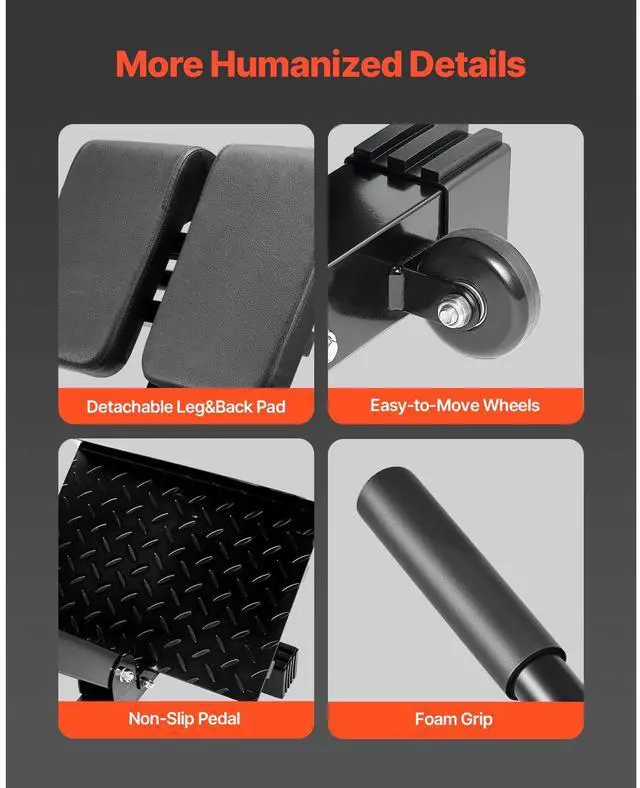 More Humanized Details

Detachable Leg&Back Pad

Easy-to-Move Wheels

Non-Slip Pedal

Foam Grip