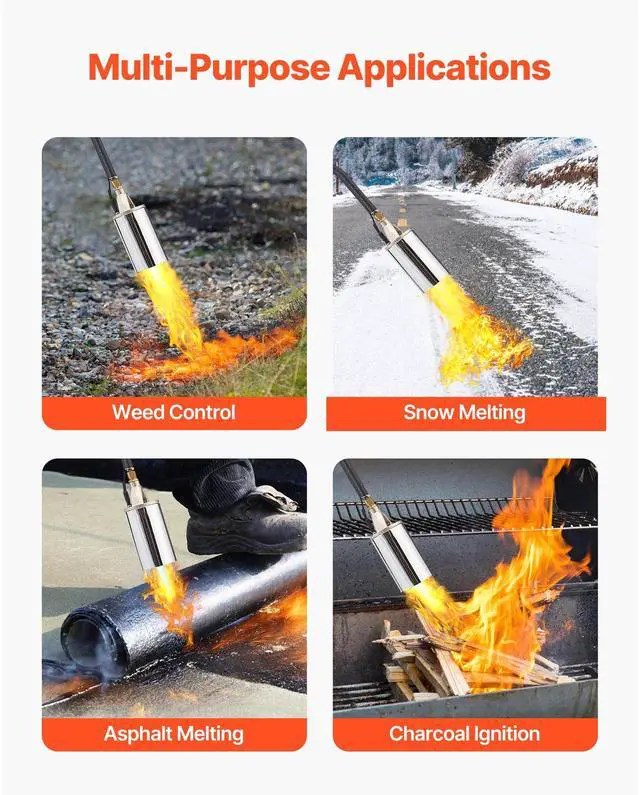 Multi-Purpose Applications

Weed Control

Snow Melting

Asphalt Melting

Charcoal Ignition