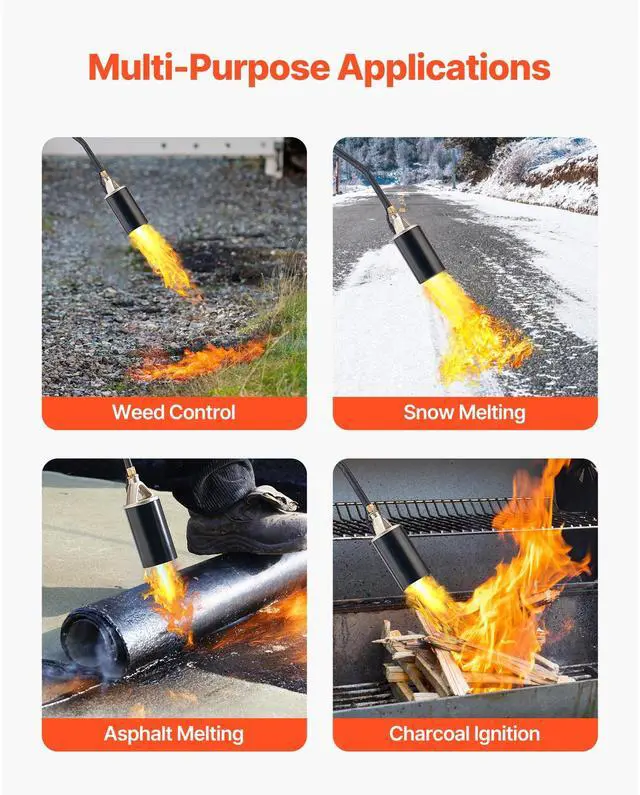 Multi-Purpose Applications

Weed Control

Snow Melting

Asphalt Melting

Charcoal Ignition