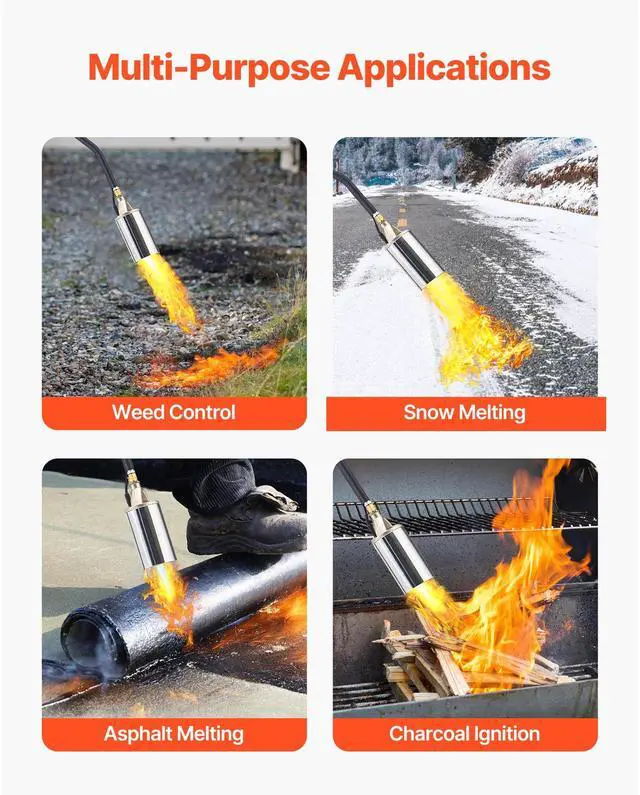 Multi-Purpose Applications

Weed Control

Snow Melting

Asphalt Melting

Charcoal Ignition