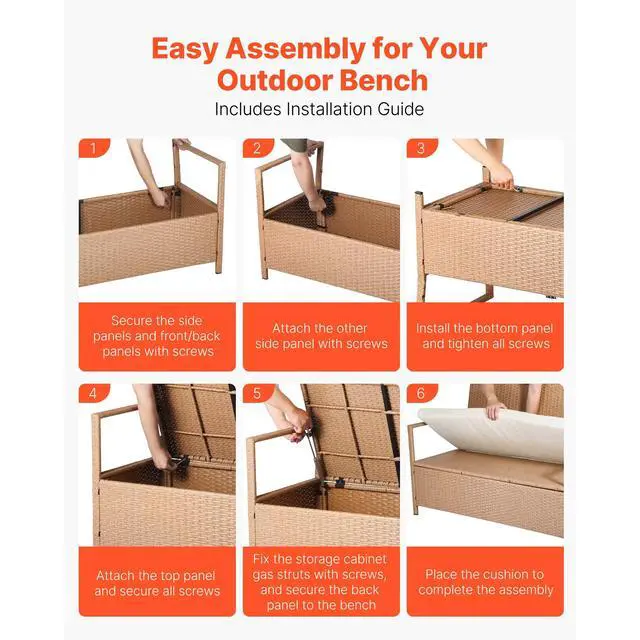 Easy Assembly for Your Outdoor Bench

Includes Installation Guide

1

Secure the side panels and front/back panels with screws

2

Attach the other side panel with screws

3

Install the bottom panel and tighten all screws

4

Attach the top panel and secure all screws

5

Fix the storage cabinet gas struts with screws, and secure the back panel to the bench

6

Place the cushion to complete the assembly