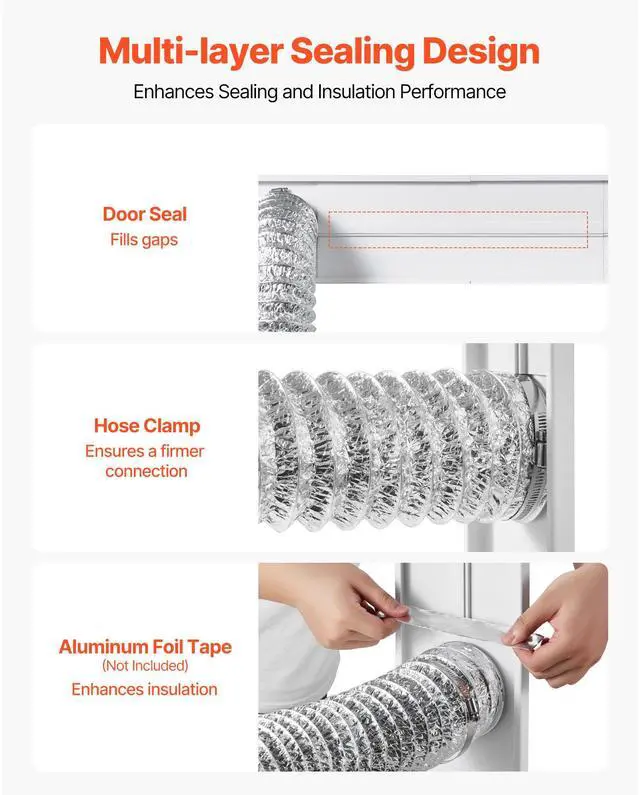 Multi-layer Sealing Design

Enhances Sealing and Insulation Performance

Door Seal
Fills gaps

Hose Clamp
Ensures a firmer connection

Aluminum Foil Tape
(Not Included)
Enhances insulation