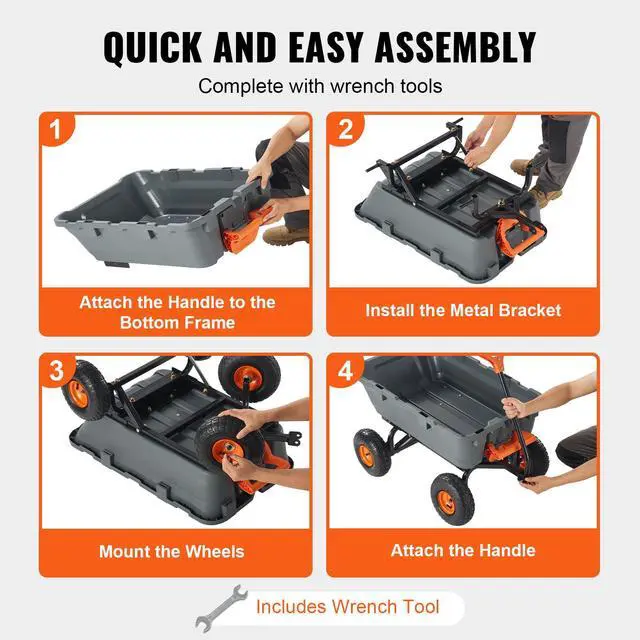 QUICK AND EASY ASSEMBLY

Complete with wrench tools

1

Attach the Handle to the Bottom Frame

2

Install the Metal Bracket

3

Mount the Wheels

4

Attach the Handle

Includes Wrench Tool