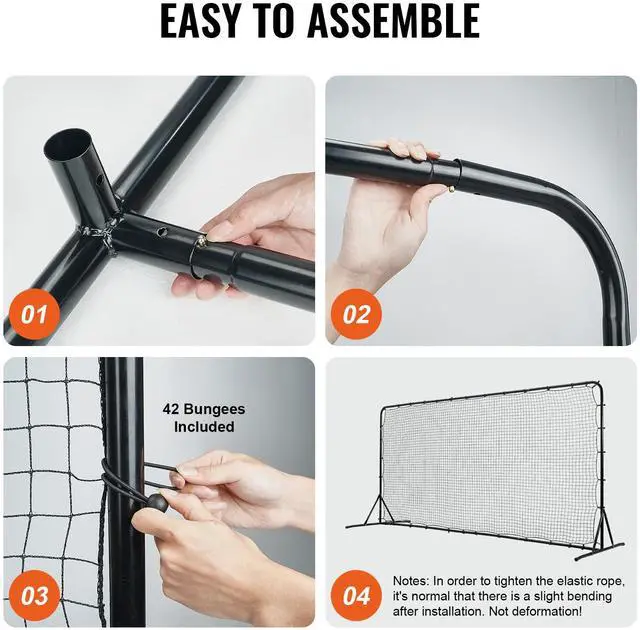 EASY TO ASSEMBLE

01

02

42 Bungees Included

03

04

Notes: In order to tighten the elastic rope, it's normal that there is a slight bending after installation. Not deformation!