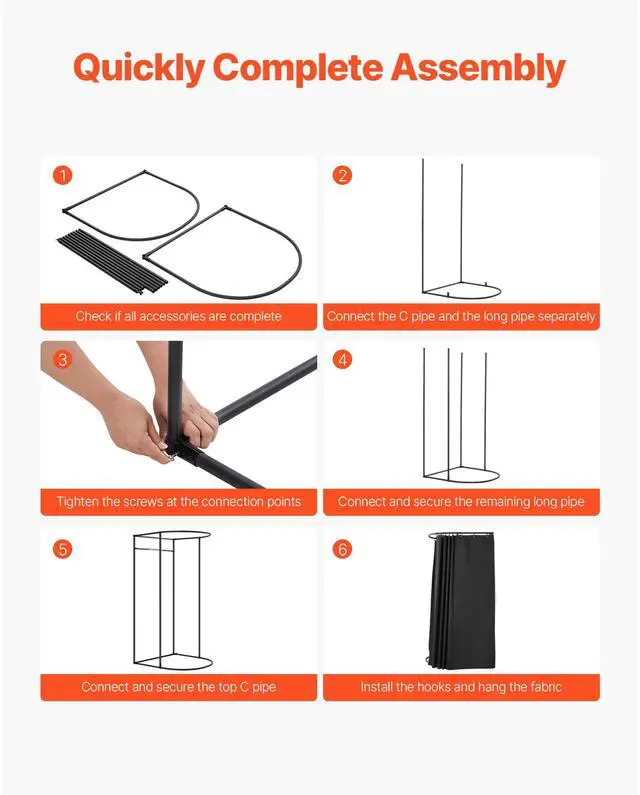 Quickly Complete Assembly

1

Check if all accessories are complete

2

Connect the C pipe and the long pipe separately

3

Tighten the screws at the connection points

4

Connect and secure the remaining long pipe

5

Connect and secure the top C pipe

6

Install the hooks and hang the fabric