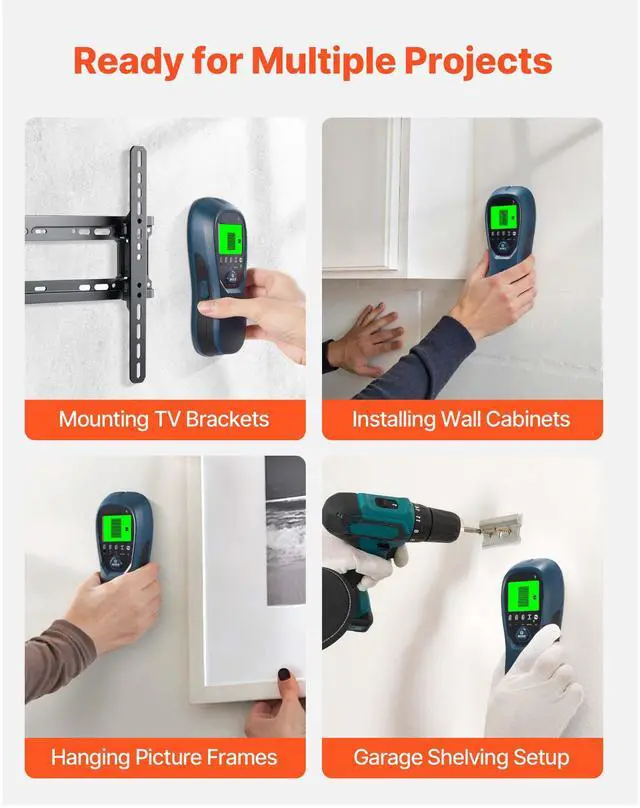 Ready for Multiple Projects

Mounting TV Brackets

Installing Wall Cabinets

Hanging Picture Frames

Garage Shelving Setup