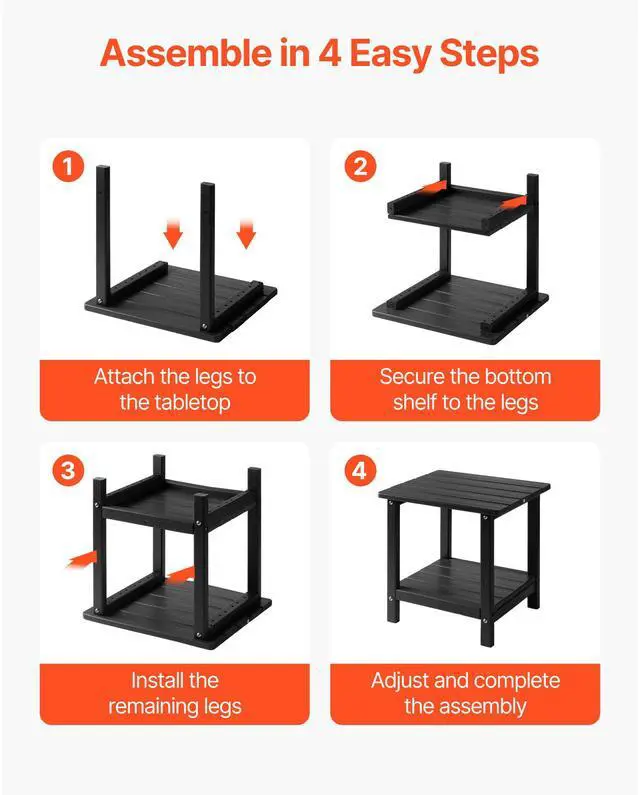 Assemble in 4 Easy Steps

1

Attach the legs to the tabletop

2

Secure the bottom shelf to the legs

3

Install the remaining legs

4

Adjust and complete the assembly