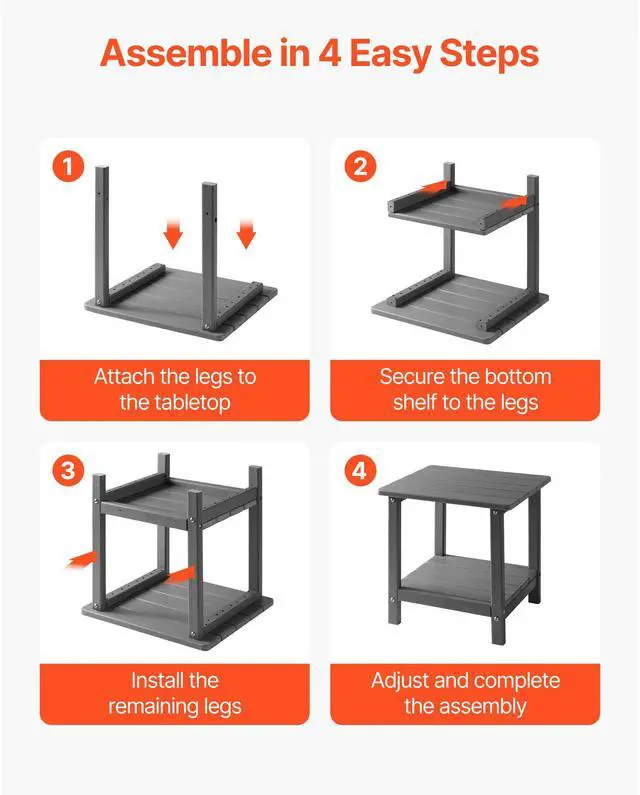 Assemble in 4 Easy Steps

1

Attach the legs to the tabletop

2

Secure the bottom shelf to the legs

3

Install the remaining legs

4

Adjust and complete the assembly