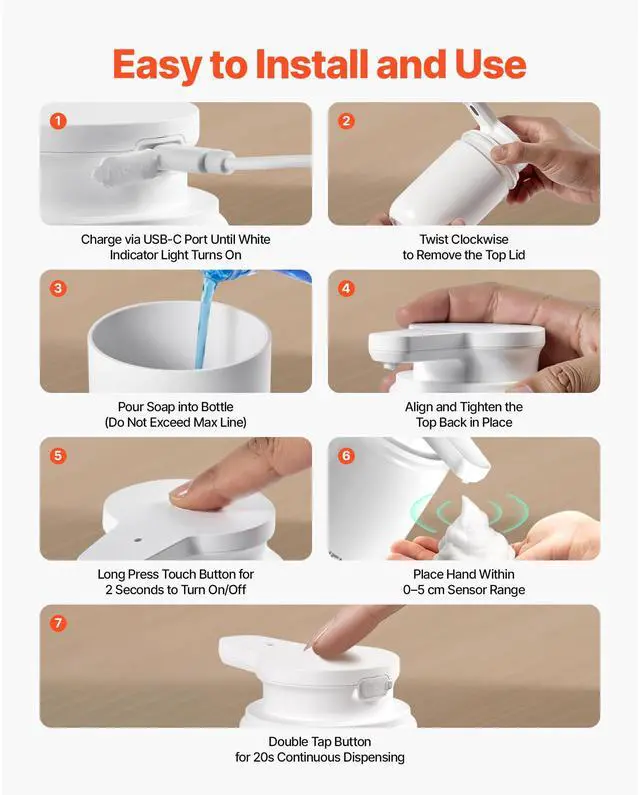 Easy to Install and Use

1

Charge via USB-C Port Until White Indicator Light Turns On

2

Twist Clockwise to Remove the Top Lid

3

Pour Soap into Bottle (Do Not Exceed Max Line)

4

Align and Tighten the Top Back in Place

5

Long Press Touch Button for 2 Seconds to Turn On/Off

6

Place Hand Within 0–5 cm Sensor Range

7

Double Tap Button for 20s Continuous Dispensing