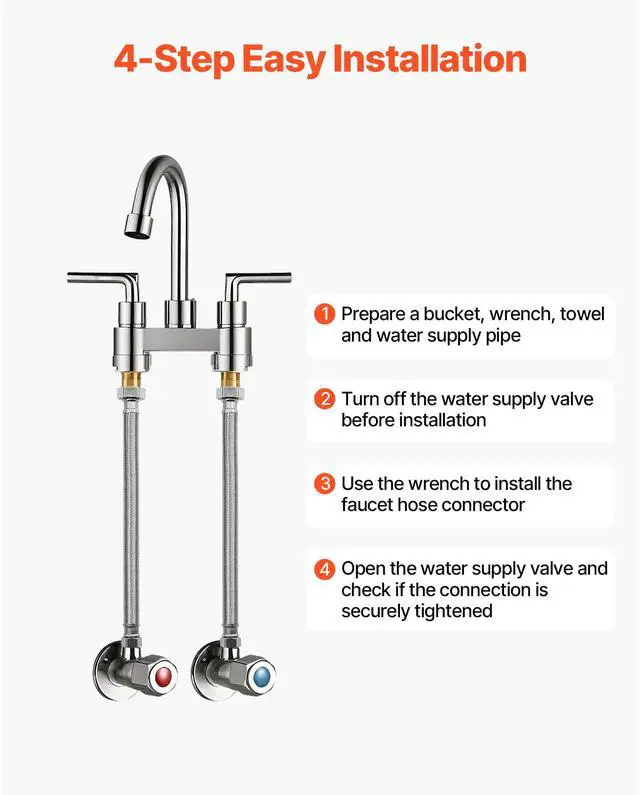 4-Step Easy Installation

1 Prepare a bucket, wrench, towel and water supply pipe

2 Turn off the water supply valve before installation

3 Use the wrench to install the faucet hose connector

4 Open the water supply valve and check if the connection is securely tightened