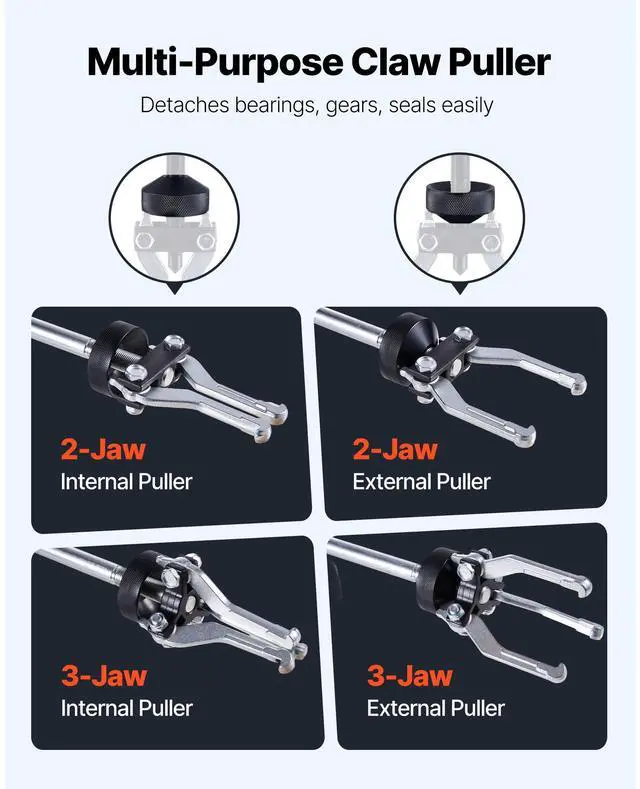 Multi-Purpose Claw Puller

Detaches bearings, gears, seals easily

2-Jaw
Internal Puller

2-Jaw
External Puller

3-Jaw
Internal Puller

3-Jaw
External Puller