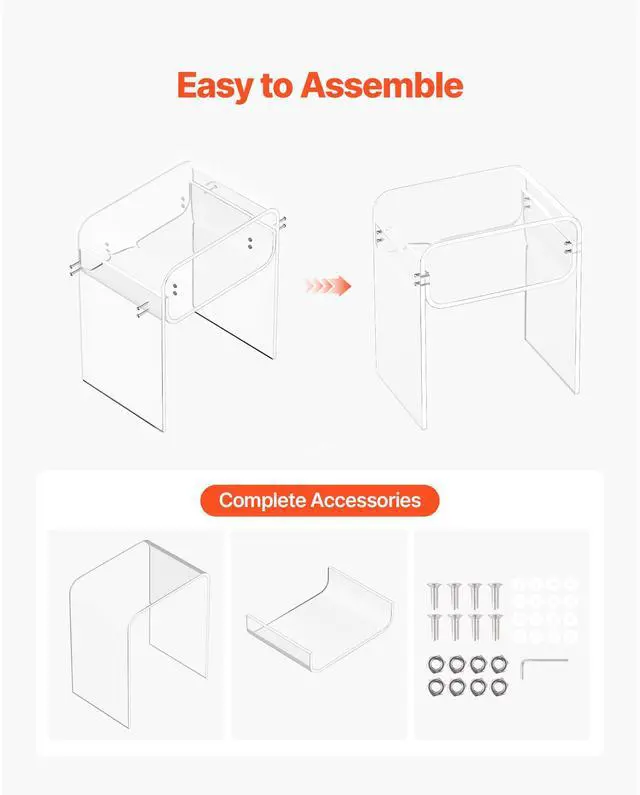 Easy to Assemble

Complete Accessories