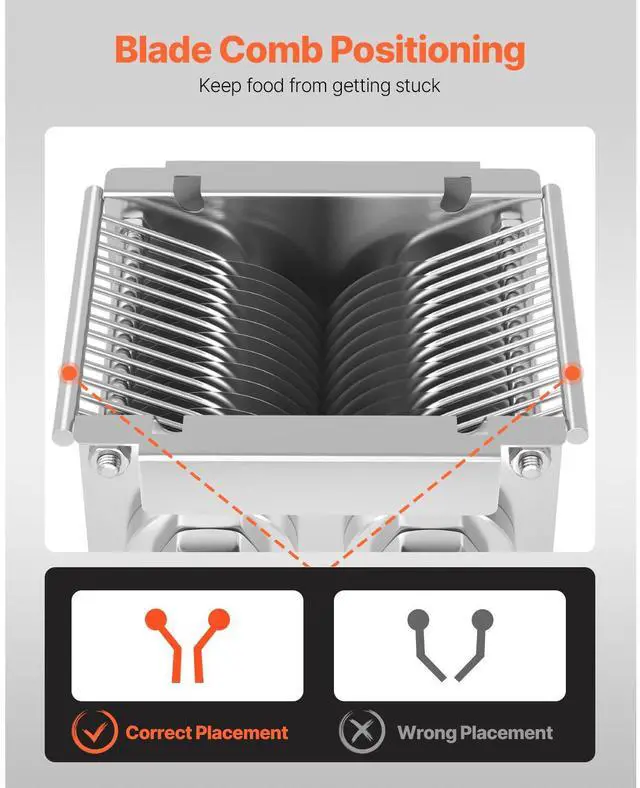 Blade Comb Positioning
Keep food from getting stuck

Correct Placement

Wrong Placement