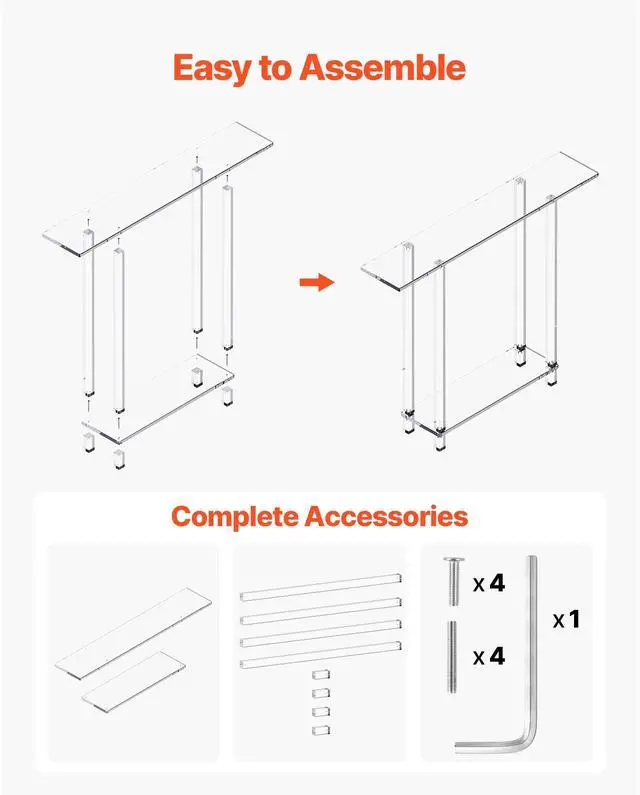 Easy to Assemble

Complete Accessories

x 4

x 4

x 1