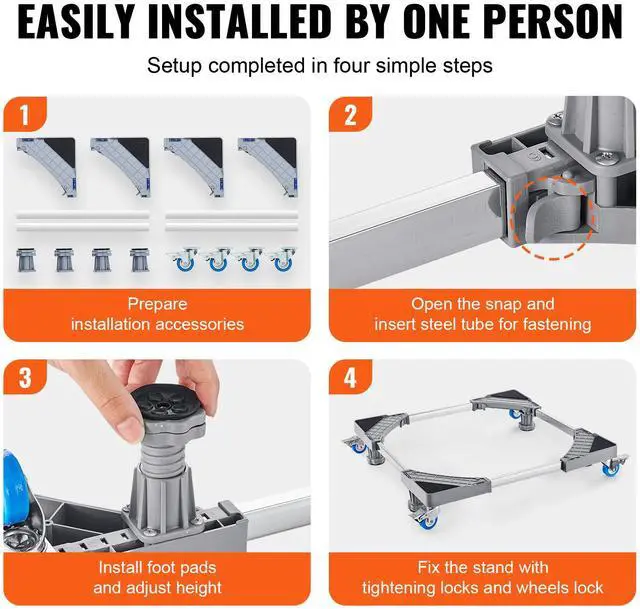 EASILY INSTALLED BY ONE PERSON

Setup completed in four simple steps

1

Prepare installation accessories

2

Open the snap and insert steel tube for fastening

3

Install foot pads and adjust height

4

Fix the stand with tightening locks and wheels lock