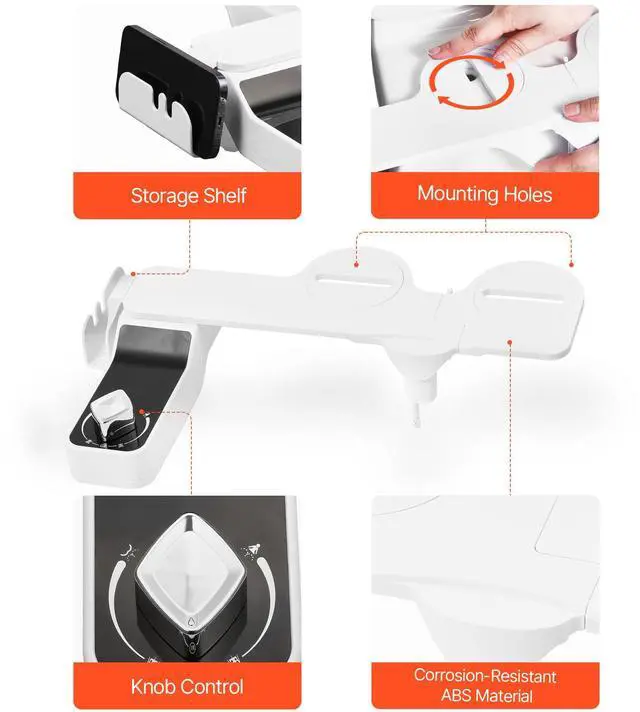 Storage Shelf

Mounting Holes

Knob Control

Corrosion-Resistant ABS Material