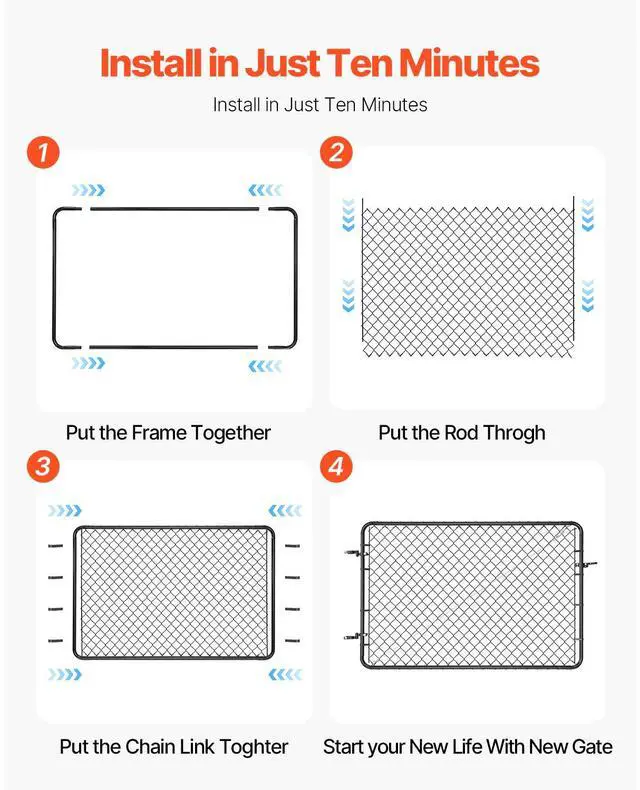 Install in Just Ten Minutes

Install in Just Ten Minutes

1

Put the Frame Together

2

Put the Rod Throgh

3

Put the Chain Link Toghter

4

Start your New Life With New Gate