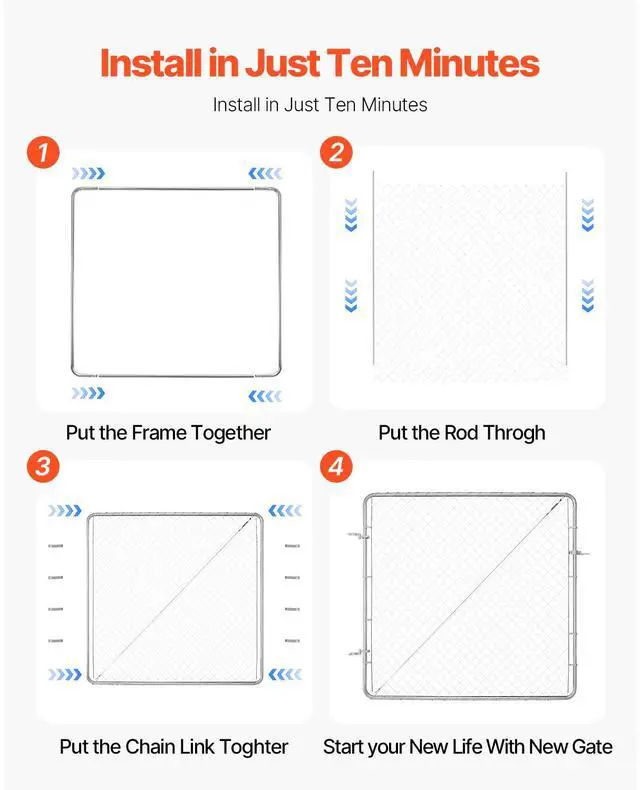 Install in Just Ten Minutes

Install in Just Ten Minutes

1

Put the Frame Together

2

Put the Rod Throgh

3

Put the Chain Link Toghter

4

Start your New Life With New Gate