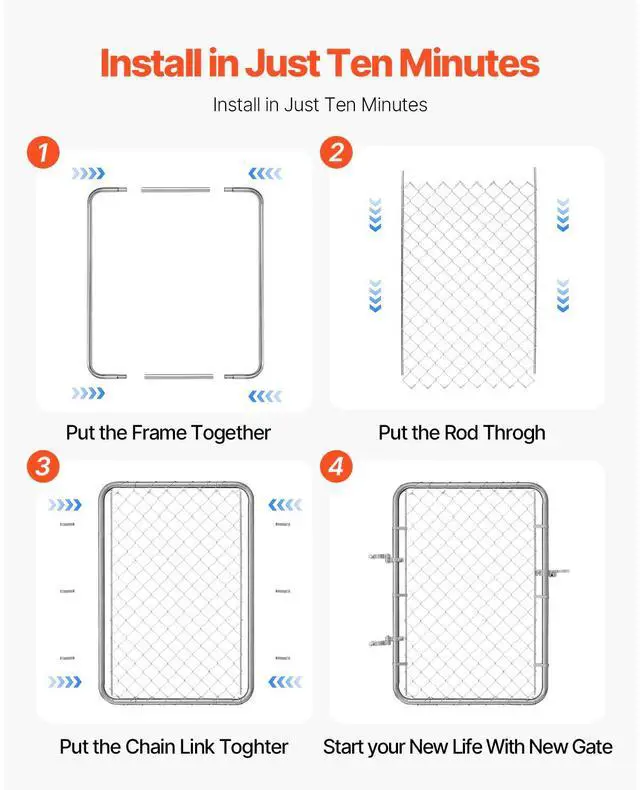 Install in Just Ten Minutes

Install in Just Ten Minutes

1

Put the Frame Together

2

Put the Rod Throgh

3

Put the Chain Link Toghter

4

Start your New Life With New Gate