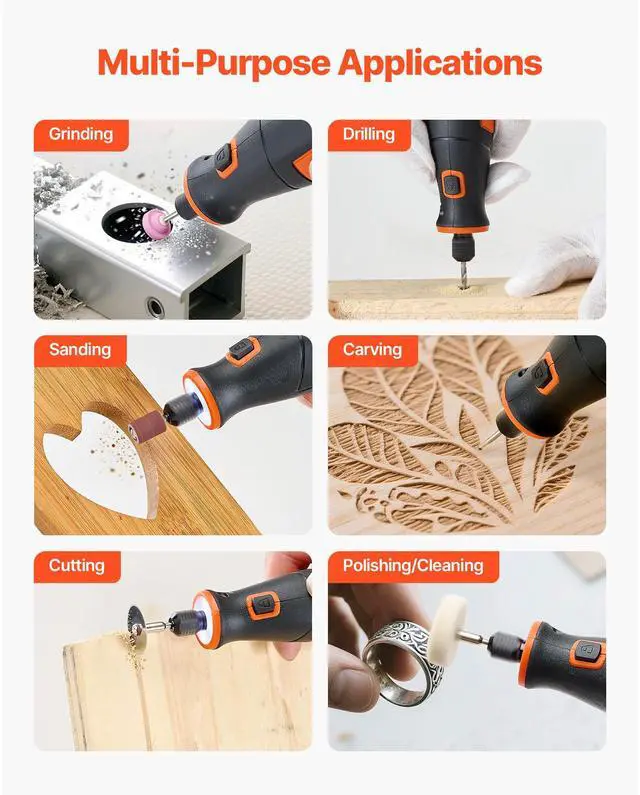 Multi-Purpose Applications

Grinding

Drilling

Sanding

Carving

Cutting

Polishing/Cleaning