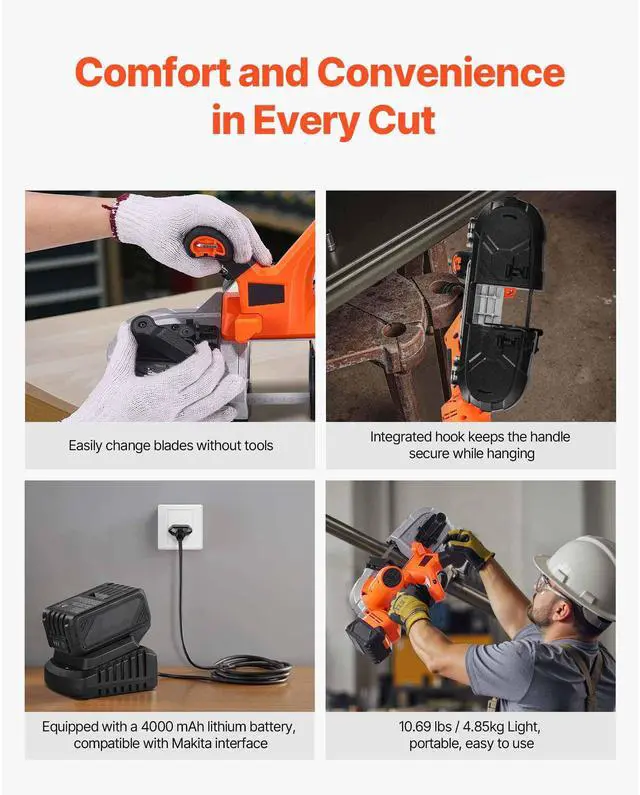 Comfort and Convenience in Every Cut

Easily change blades without tools

Integrated hook keeps the handle secure while hanging

Equipped with a 4000 mAh lithium battery, compatible with Makita interface

10.69 lbs / 4.85kg Light, portable, easy to use