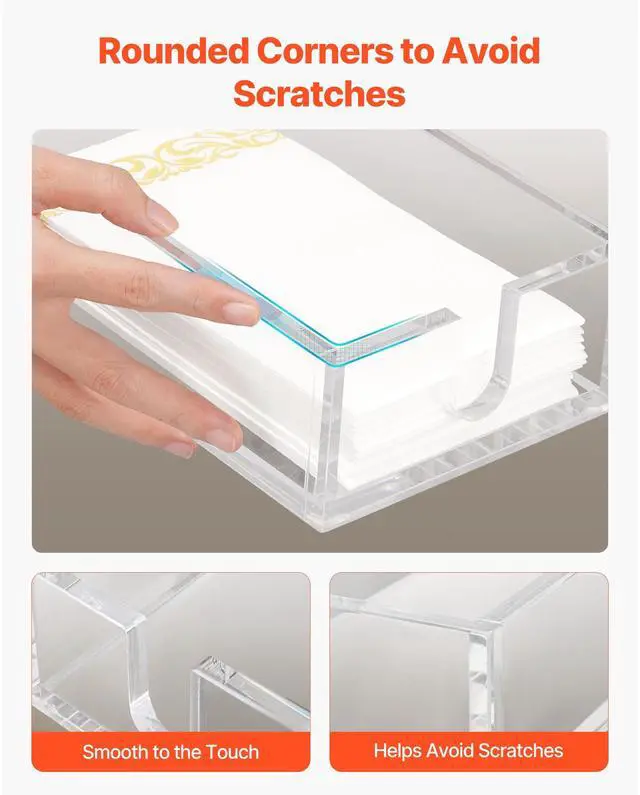 Rounded Corners to Avoid Scratches

Smooth to the Touch

Helps Avoid Scratches