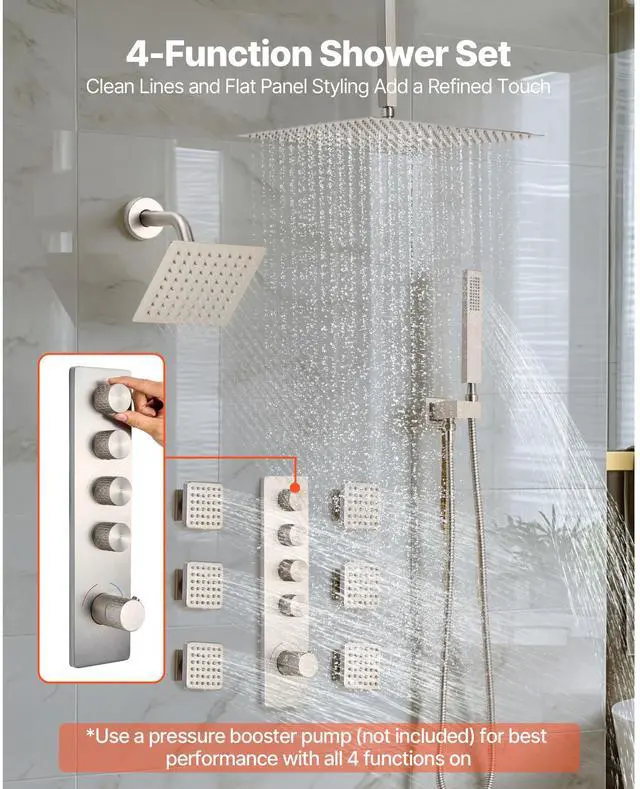 4-Function Shower Set
Clean Lines and Flat Panel Styling Add a Refined Touch

*Use a pressure booster pump (not included) for best performance with all 4 functions on