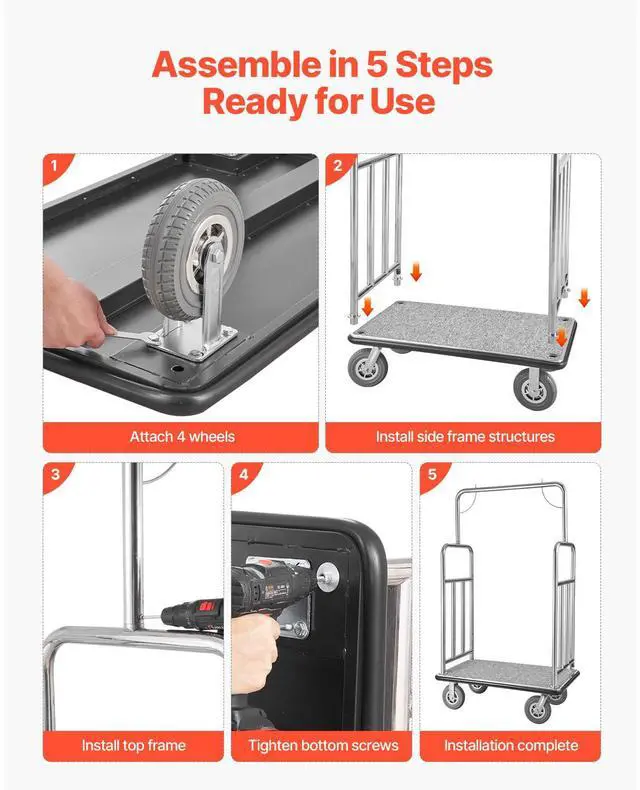 Assemble in 5 Steps
Ready for Use

1
Attach 4 wheels

2
Install side frame structures

3
Install top frame

4
Tighten bottom screws

5
Installation complete