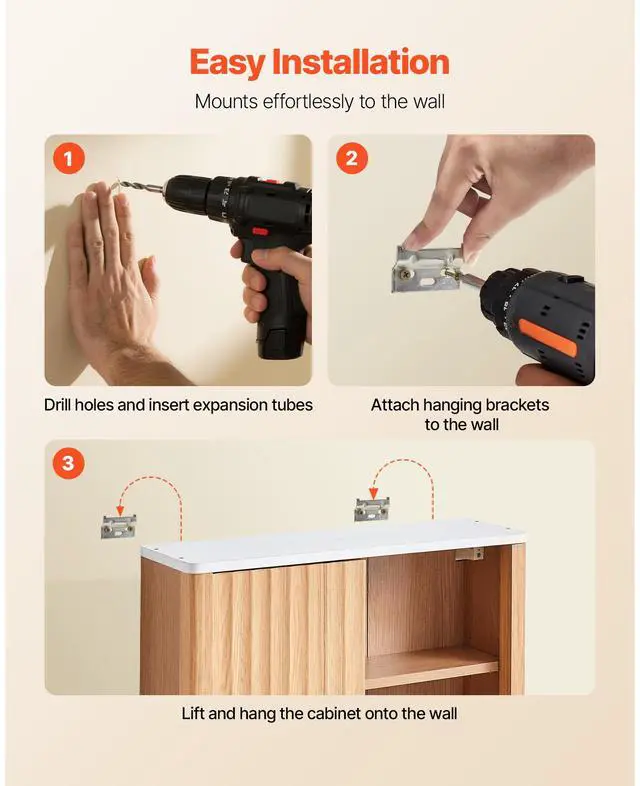 Easy Installation

Mounts effortlessly to the wall

1

Drill holes and insert expansion tubes

2

Attach hanging brackets to the wall

3

Lift and hang the cabinet onto the wall