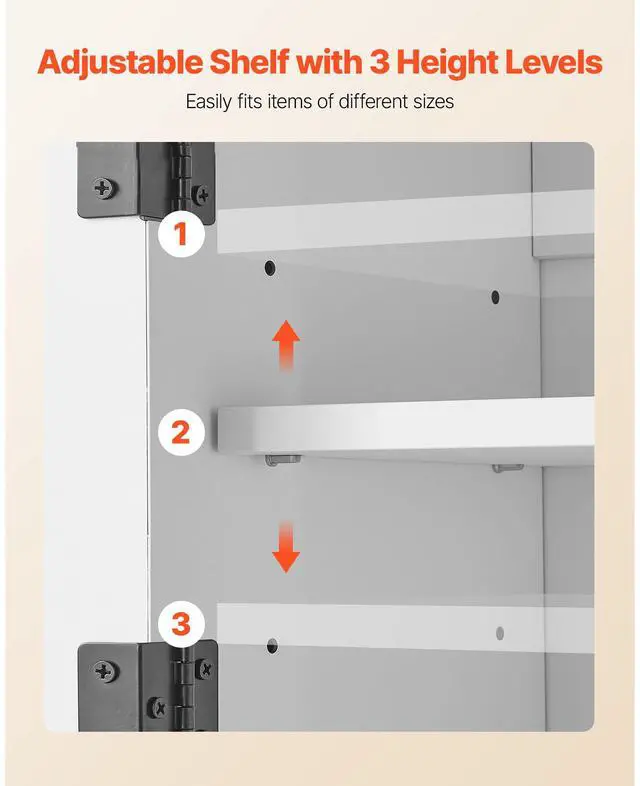 Adjustable Shelf with 3 Height Levels

Easily fits items of different sizes

1

2

3