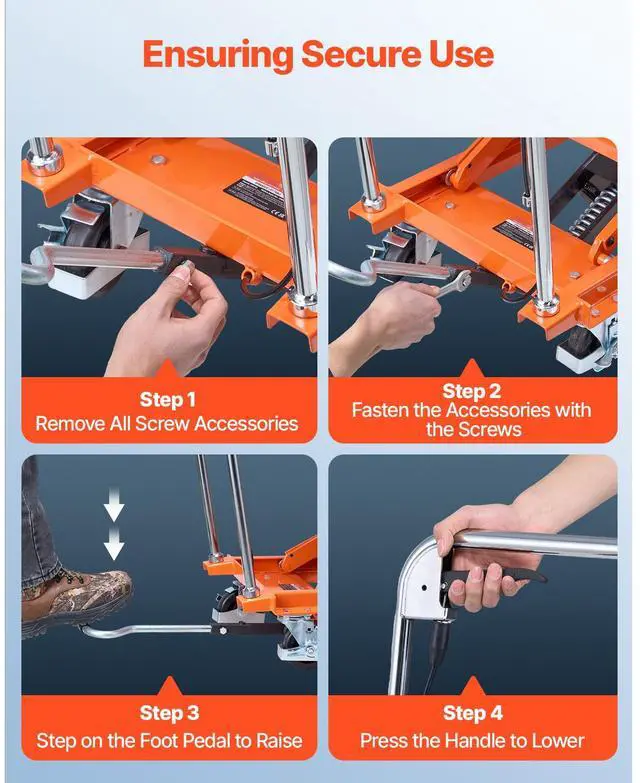 Ensuring Secure Use

Step 1
Remove All Screw Accessories

Step 2
Fasten the Accessories with the Screws

Step 3
Step on the Foot Pedal to Raise

Step 4
Press the Handle to Lower