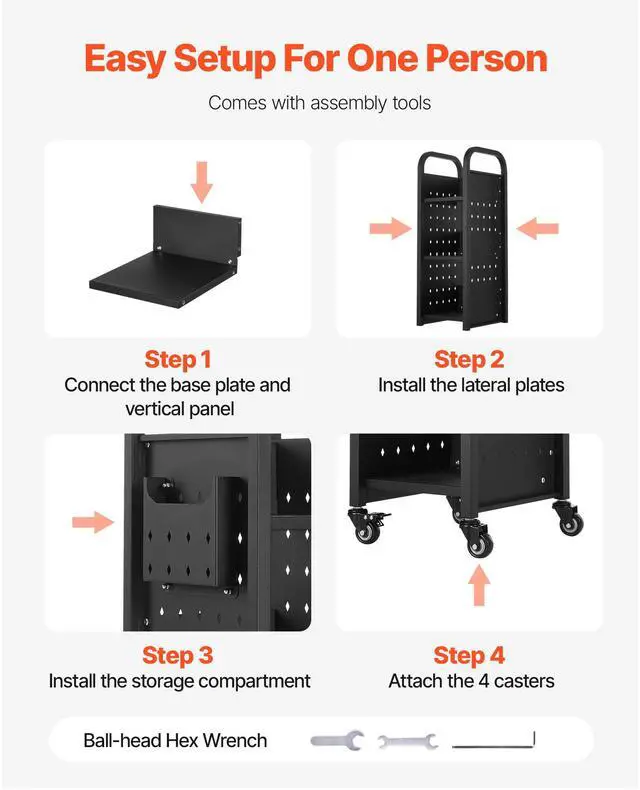 Easy Setup For One Person

Comes with assembly tools

Step 1
Connect the base plate and vertical panel

Step 2
Install the lateral plates

Step 3
Install the storage compartment

Step 4
Attach the 4 casters

Ball-head Hex Wrench