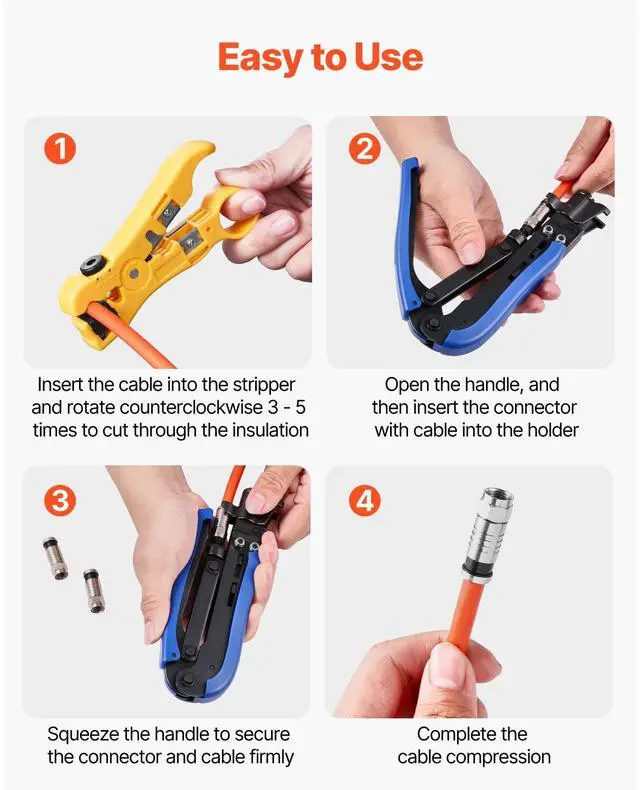 Easy to Use

1

Insert the cable into the stripper and rotate counterclockwise 3 - 5 times to cut through the insulation

2

Open the handle, and then insert the connector with cable into the holder

3

Squeeze the handle to secure the connector and cable firmly

4

Complete the cable compression