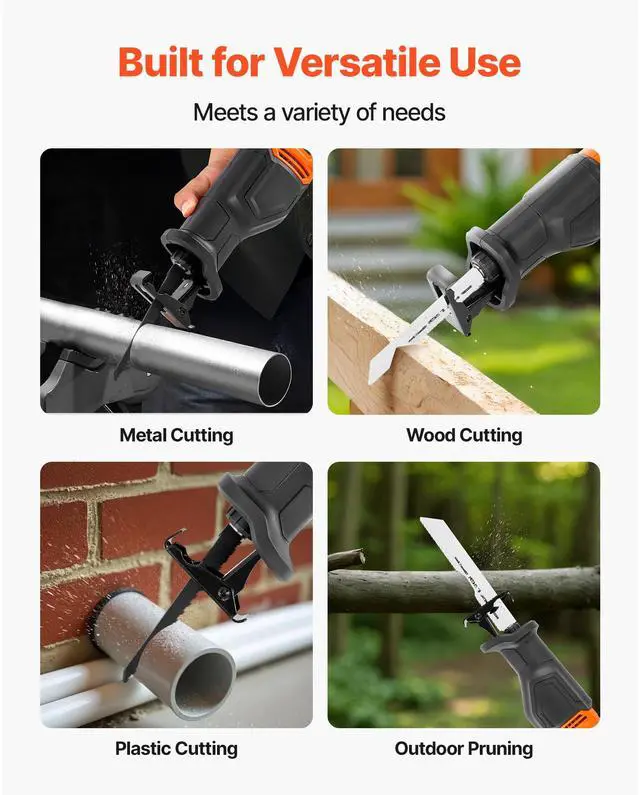 Built for Versatile Use

Meets a variety of needs

Metal Cutting

Wood Cutting

Plastic Cutting

Outdoor Pruning