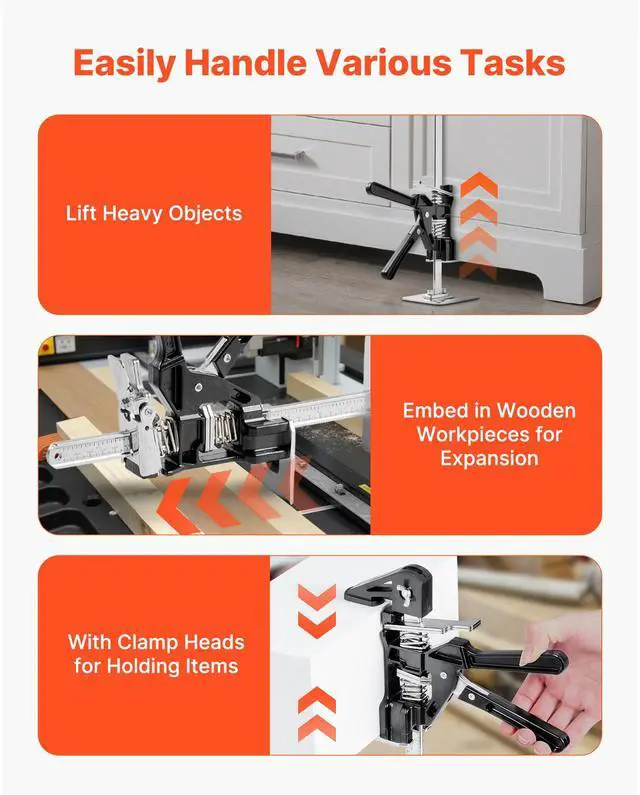 Easily Handle Various Tasks

Lift Heavy Objects

Embed in Wooden Workpieces for Expansion

With Clamp Heads for Holding Items