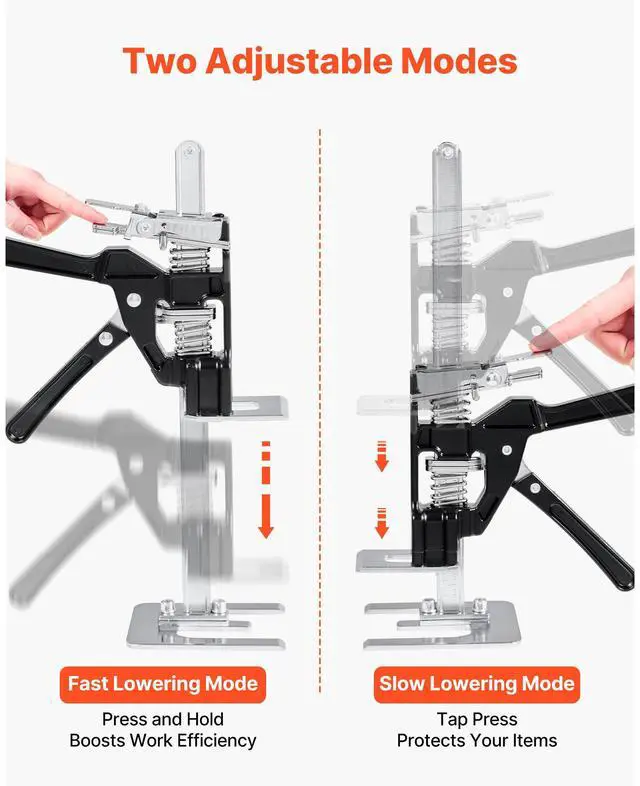 Two Adjustable Modes

Fast Lowering Mode

Press and Hold
Boosts Work Efficiency

Slow Lowering Mode

Tap Press
Protects Your Items