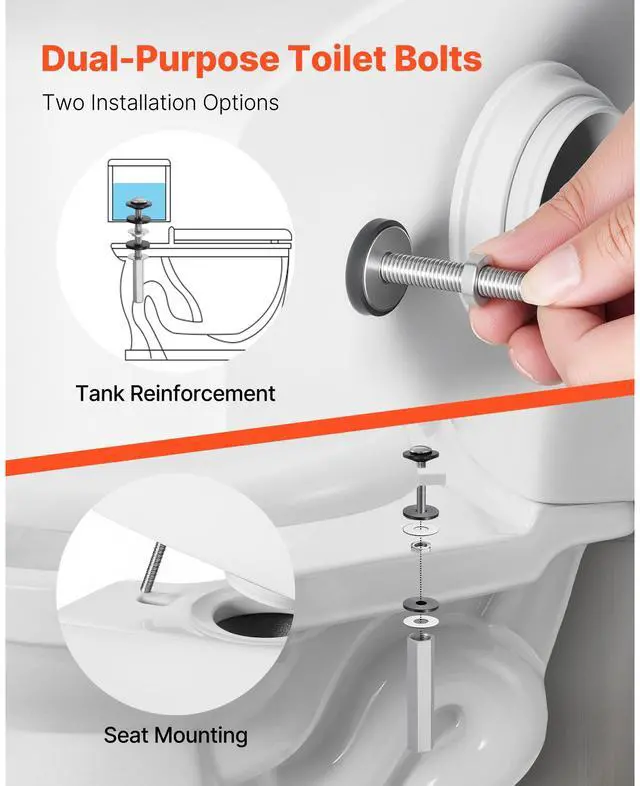 Dual-Purpose Toilet Bolts

Two Installation Options

Tank Reinforcement

Seat Mounting