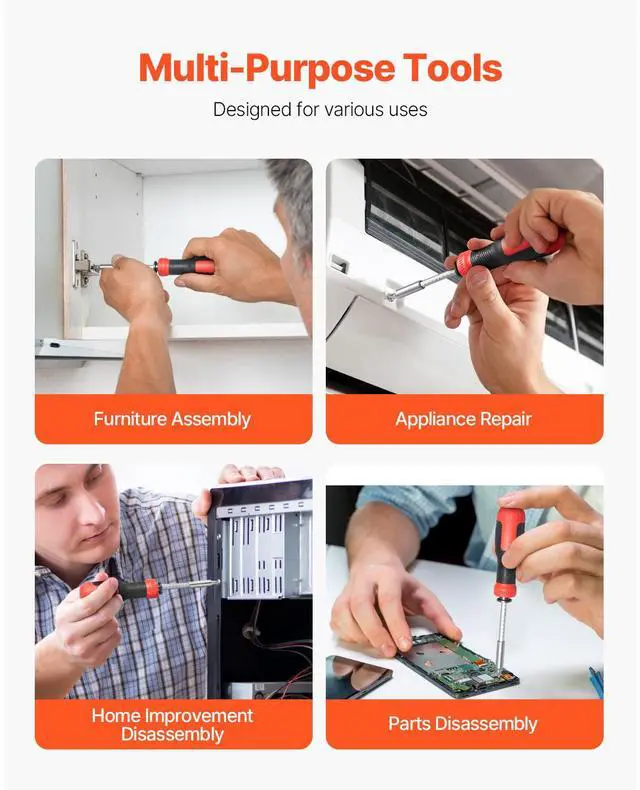 Multi-Purpose Tools

Designed for various uses

Furniture Assembly

Appliance Repair

Home Improvement Disassembly

Parts Disassembly