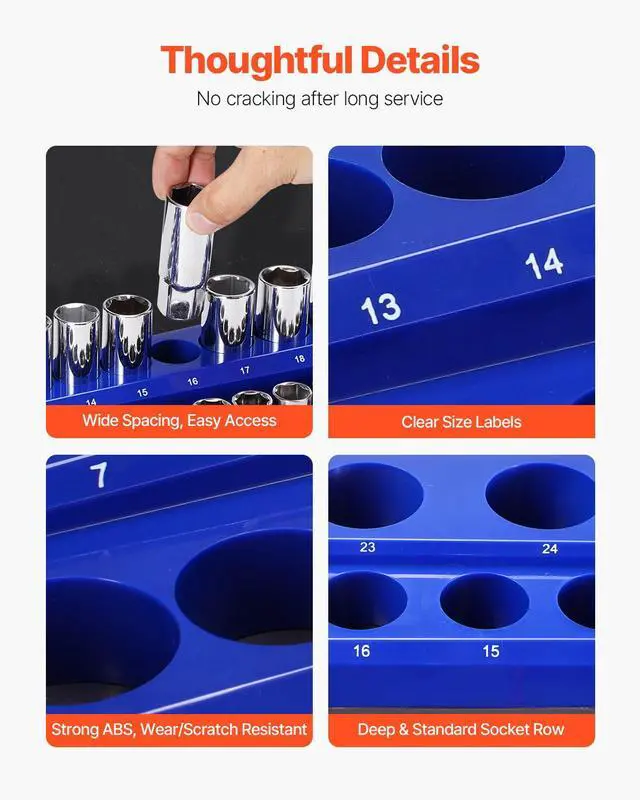 Thoughtful Details

No cracking after long service

14 15 16 17 18

Wide Spacing, Easy Access

13 14

Clear Size Labels

7

Strong ABS, Wear/Scratch Resistant

23 24

16 15

Deep & Standard Socket Row